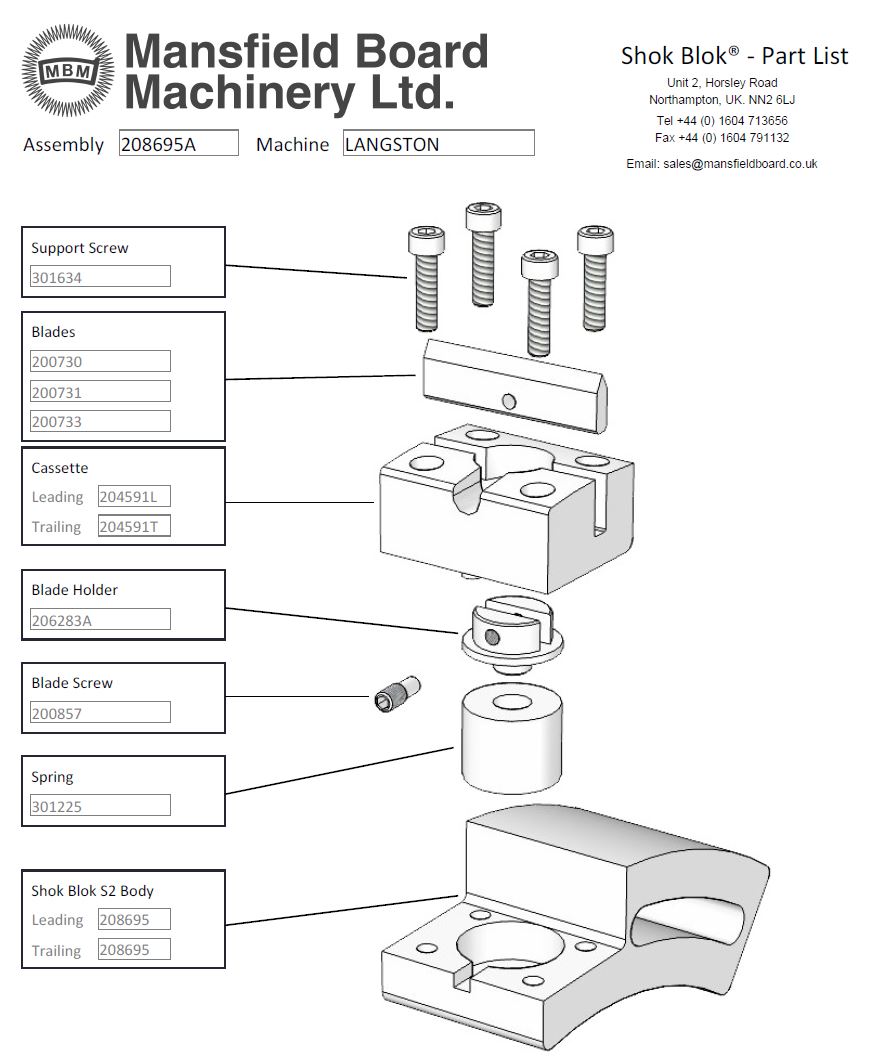 MBM
Mansfield Board Machinery Ltd.

Shok Blok® - Part List
Unit 2, Horsley Road
Northampton, UK. NN2 6LJ
Tel +44 (0) 1604 713656
Fax +44 (0) 1604 791132
Email: sales@mansfieldboard.co.uk

Assembly 208695A Machine LANGSTON

Support Screw
301634

Blades
200730
200731
200733

Cassette
Leading 204591L
Trailing 204591T

Blade Holder
206283A

Blade Screw
200857

Spring
301225

Shok Blok S2 Body
Leading 208695
Trailing 208695